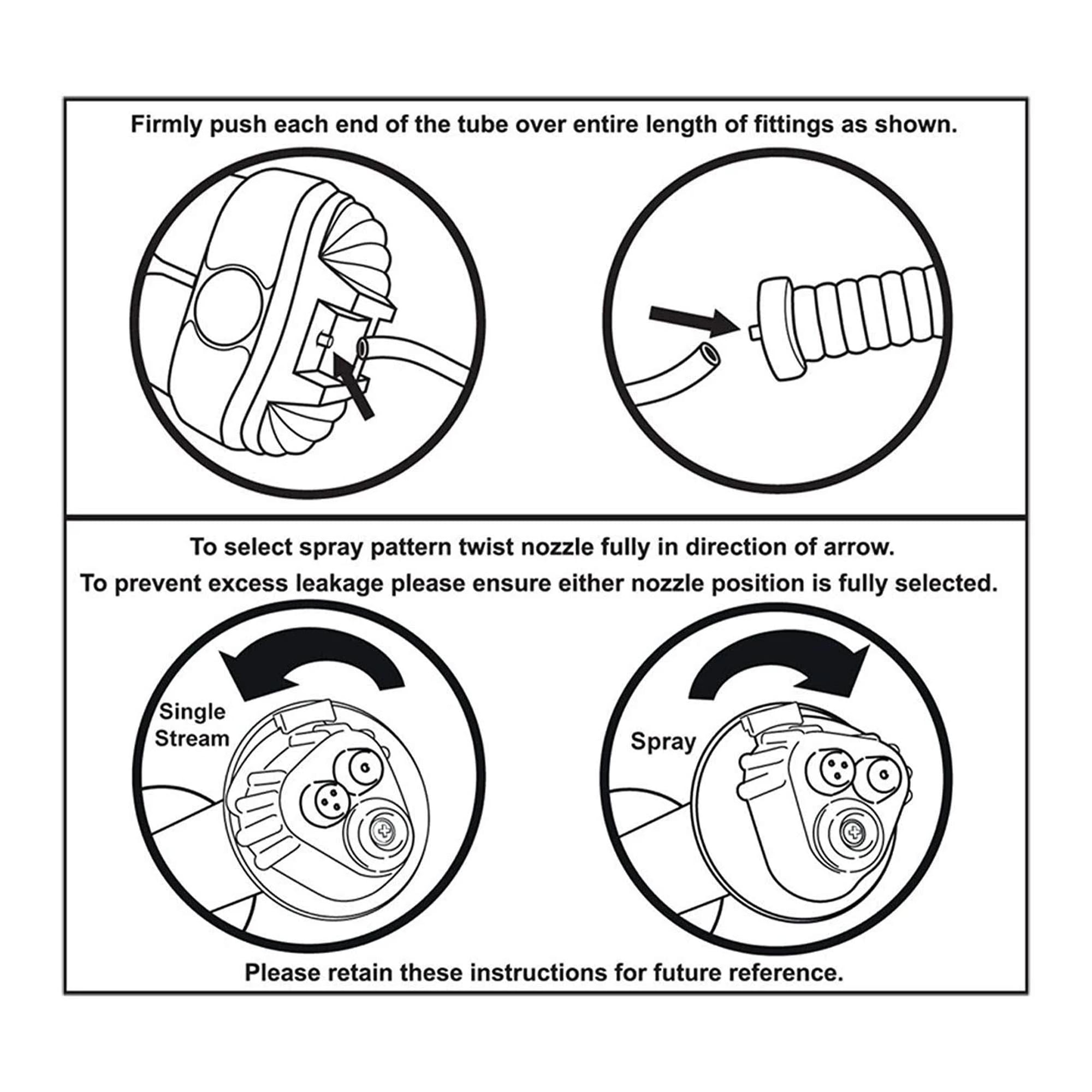 Firmly push each end of the tube over entire length of fittings as shown.

To select spray pattern twist nozzle fully in direction of arrow.
To prevent excess leakage please ensure either nozzle position is fully selected.

Single Stream

Spray

Please retain these instructions for future reference.