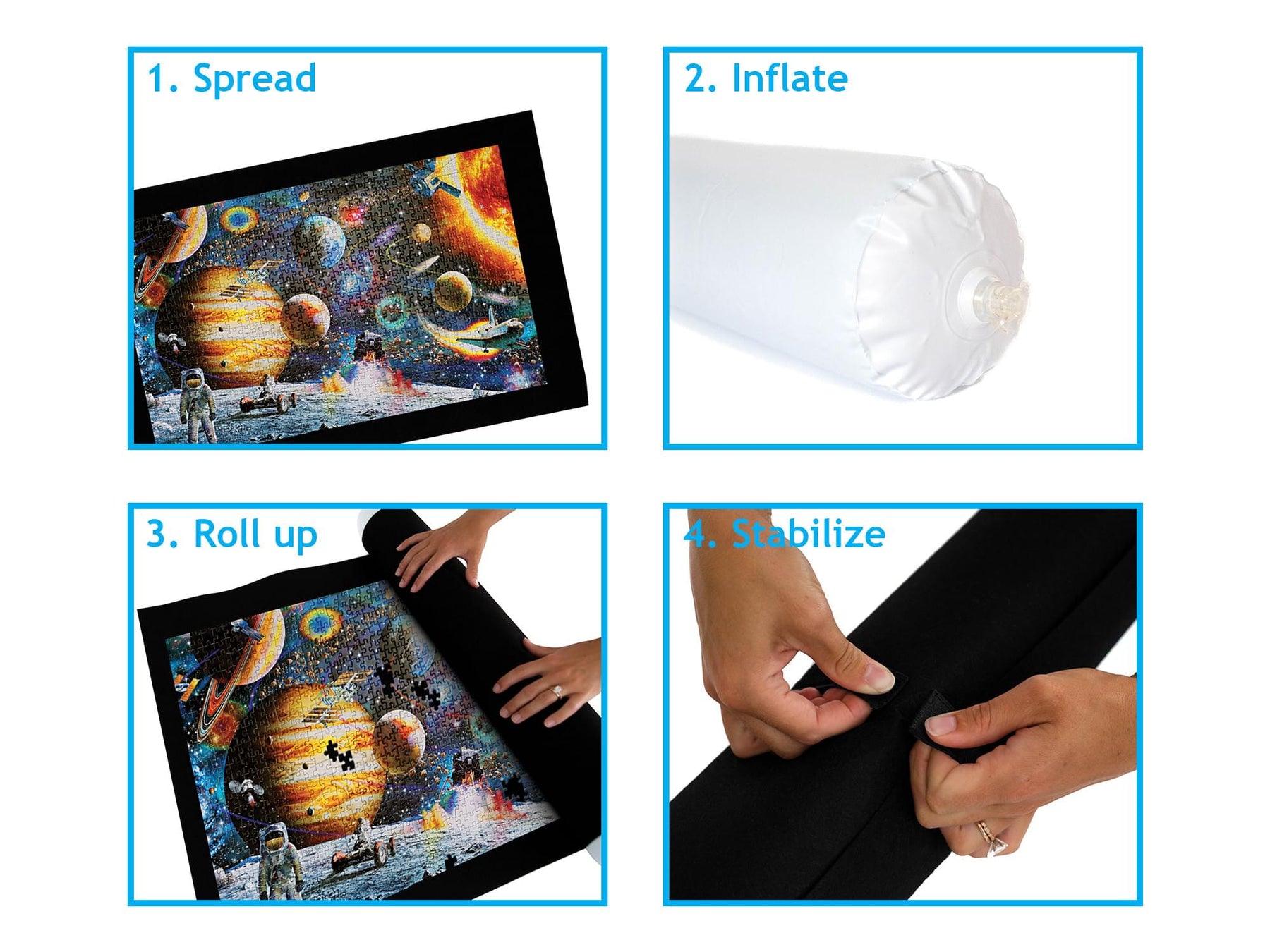 1. Spread

2. Inflate

3. Roll up

4. Stabilize