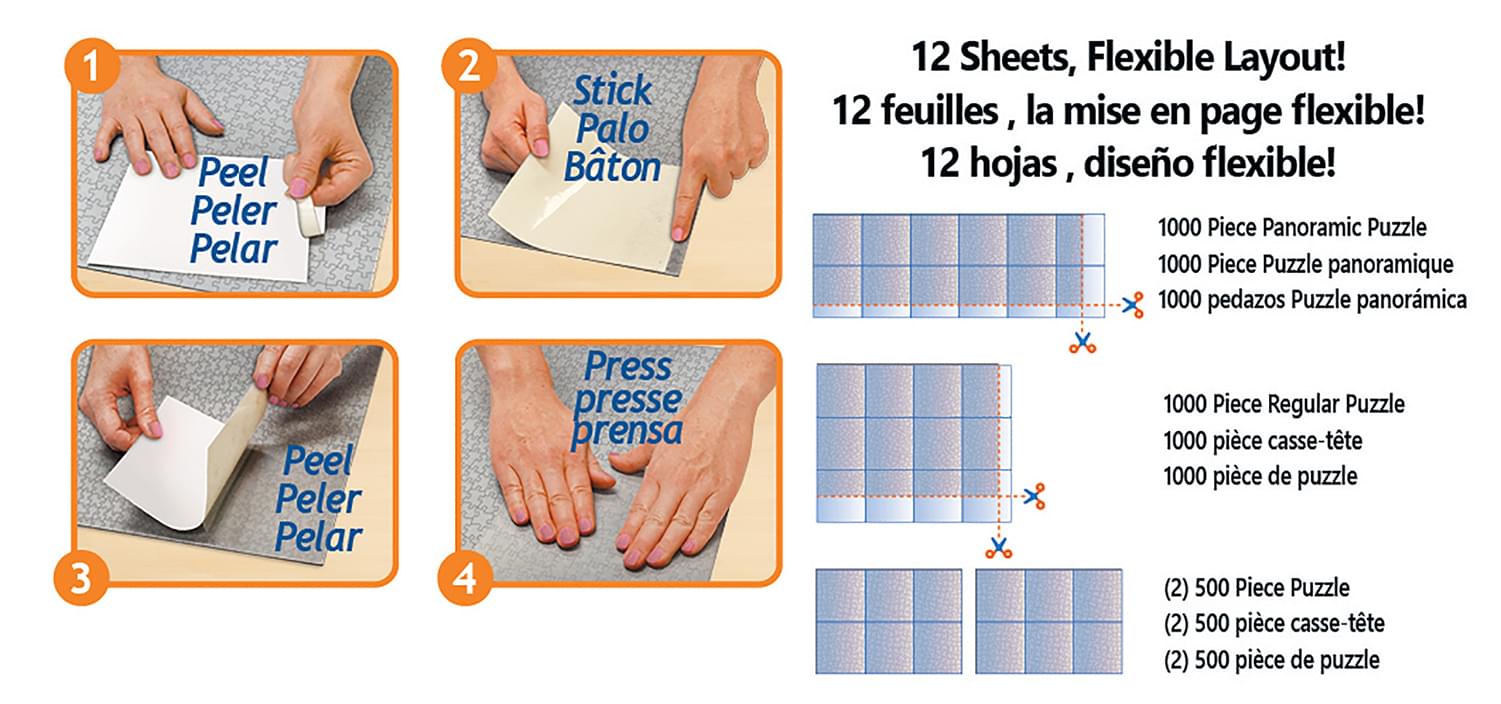 1
Peel
Peler
Pelar

2
Stick
Palo
Bâton

3
Peel
Peler
Pelar

4
Press
presse
prensa

12 Sheets, Flexible Layout!
12 feuilles , la mise en page flexible!
12 hojas , diseño flexible!

1000 Piece Panoramic Puzzle
1000 Piece Puzzle panoramique
1000 pedazos Puzzle panorámica

1000 Piece Regular Puzzle
1000 pièce casse-tête
1000 pièce de puzzle

(2) 500 Piece Puzzle
(2) 500 pièce casse-tête
(2) 500 pièce de puzzle